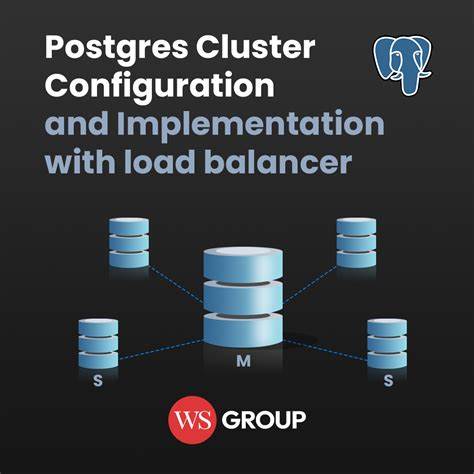 Postgres Cluster Configuration and Implementation with load balancer

M

S

S

WS GROUP