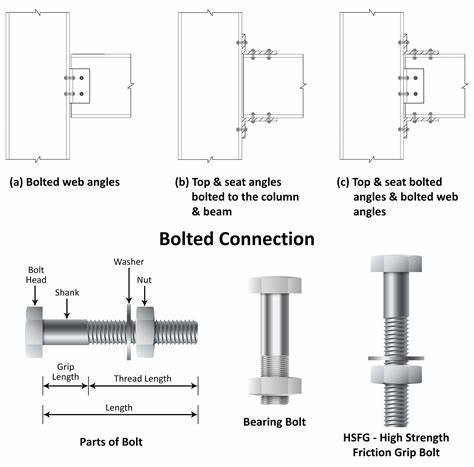 (a) Bolted web angles

(b) Top & seat angles bolted to the column & beam

(c) Top & seat bolted angles & bolted web angles

Bolted Connection

Bolt Head

Shank

Washer

Nut

Grip Length

Thread Length

Length

Parts of Bolt

Bearing Bolt

HSFG - High Strength Friction Grip Bolt